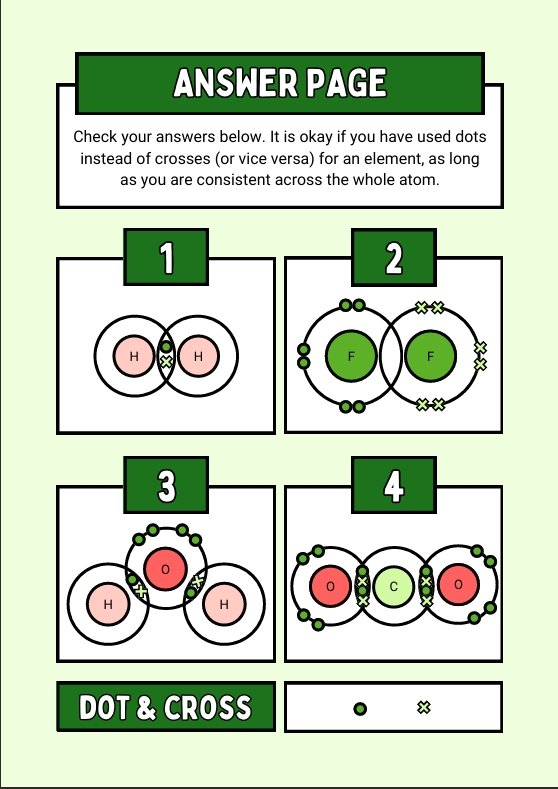 ANSWER PAGE

Check your answers below. It is okay if you have used dots instead of crosses (or vice versa) for an element, as long as you are consistent across the whole atom.

1

H H

2

F F

3

O

H H

4

O C O

DOT & CROSS