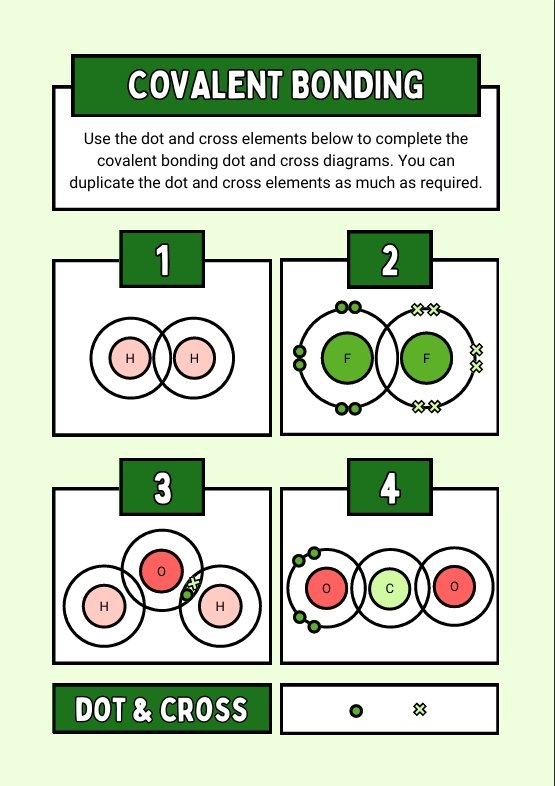 COVALENT BONDING

Use the dot and cross elements below to complete the covalent bonding dot and cross diagrams. You can duplicate the dot and cross elements as much as required.

1

H H

2

F F

3

O

H H

4

O C O

DOT & CROSS